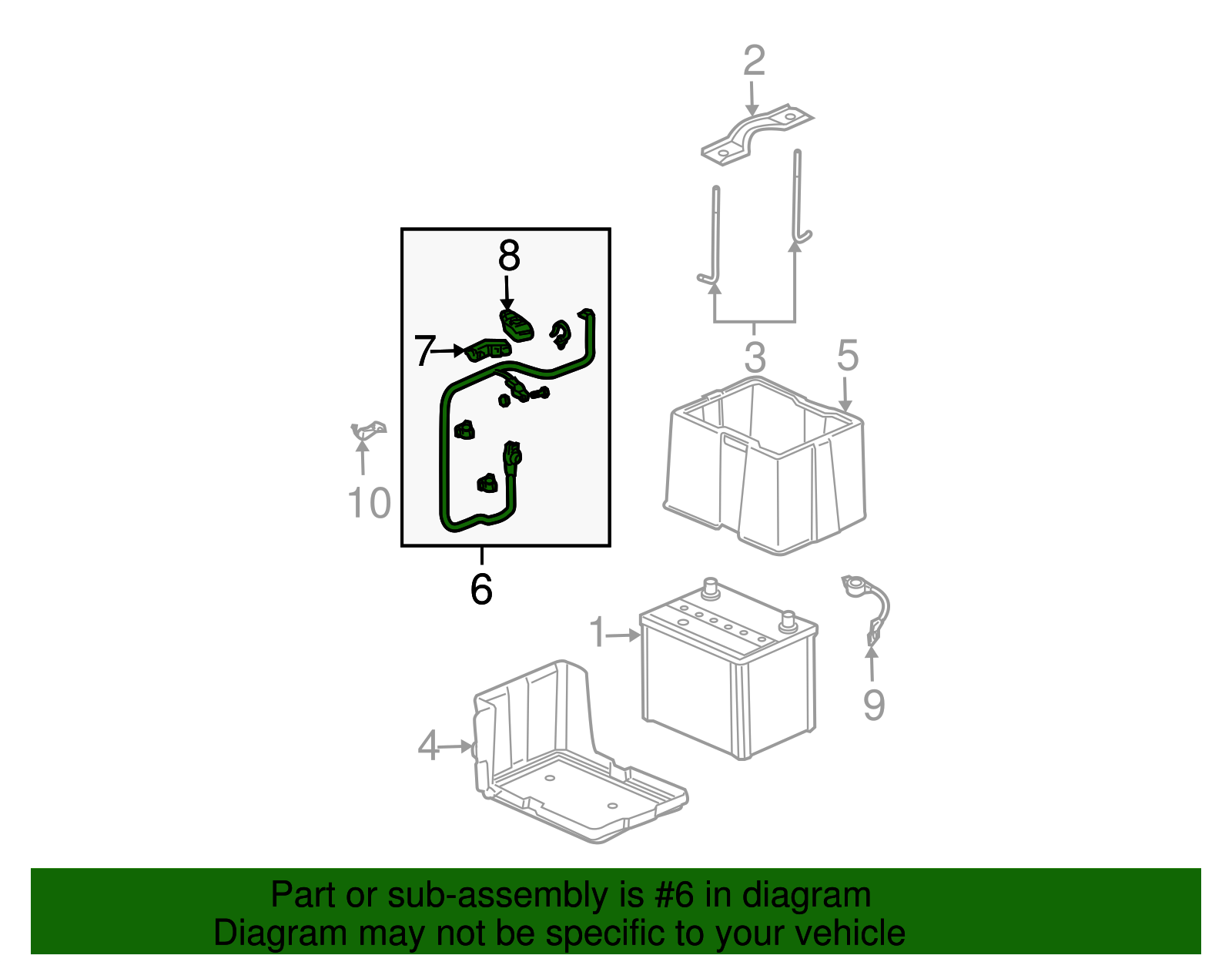 2
8
7
3
5
10
6
1
9
4

Part or sub-assembly is #6 in diagram
Diagram may not be specific to your vehicle