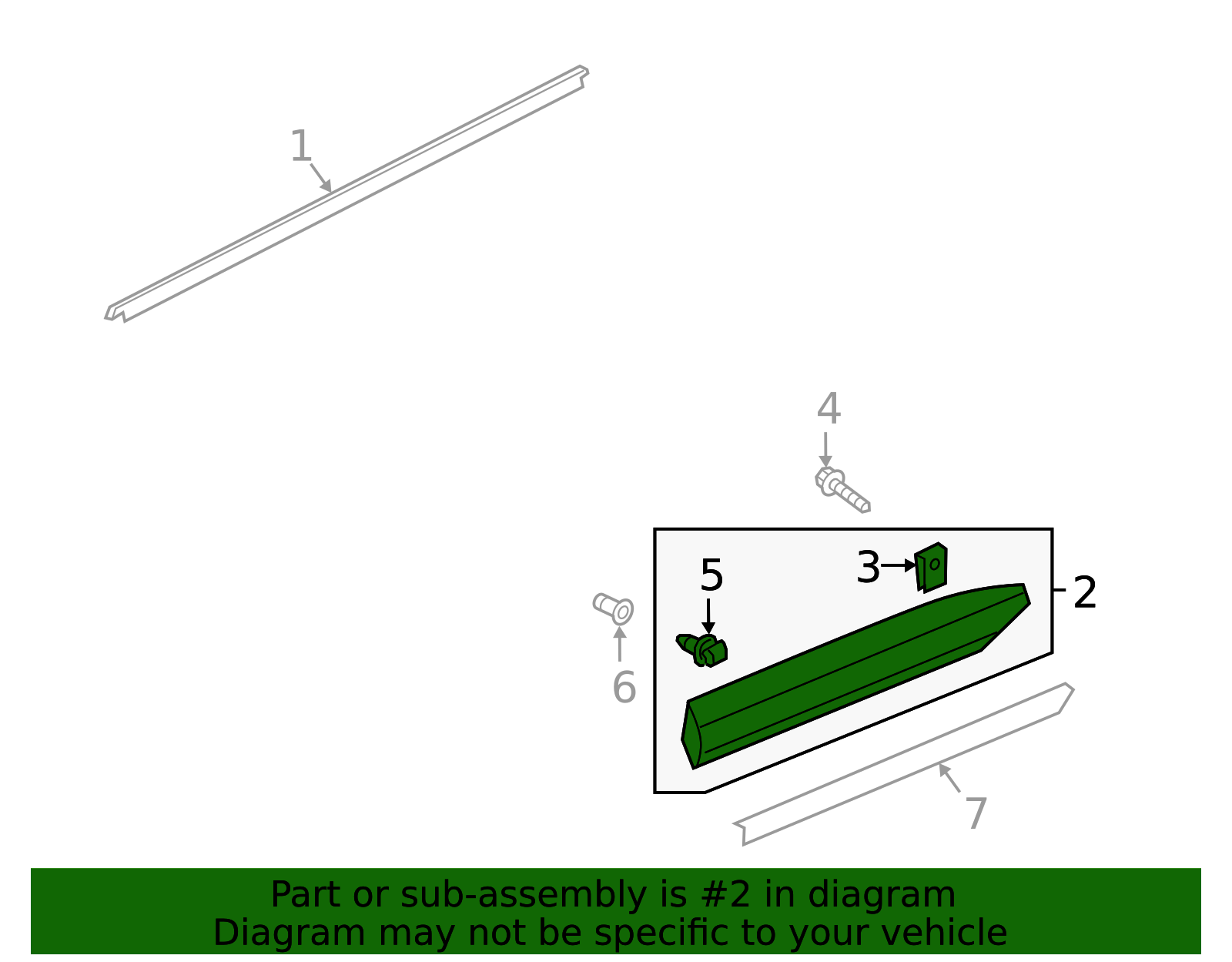 1
4
5
3
2
6
7
Part or sub-assembly is #2 in diagram
Diagram may not be specific to your vehicle