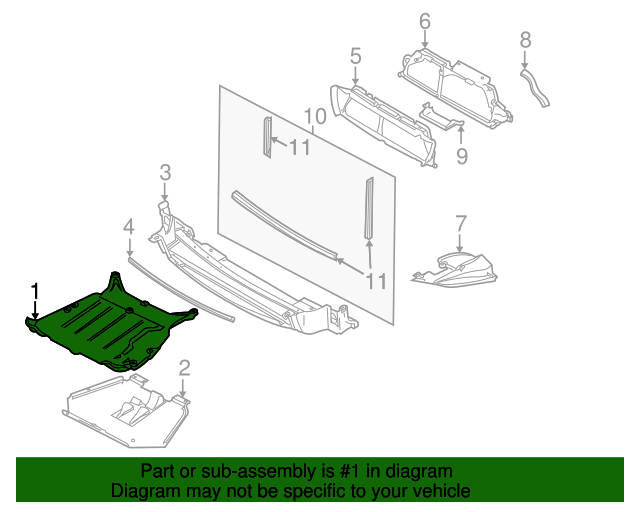 6
8
5
10
11
9
3
4
7
11
1
2

Part or sub-assembly is #1 in diagram
Diagram may not be specific to your vehicle