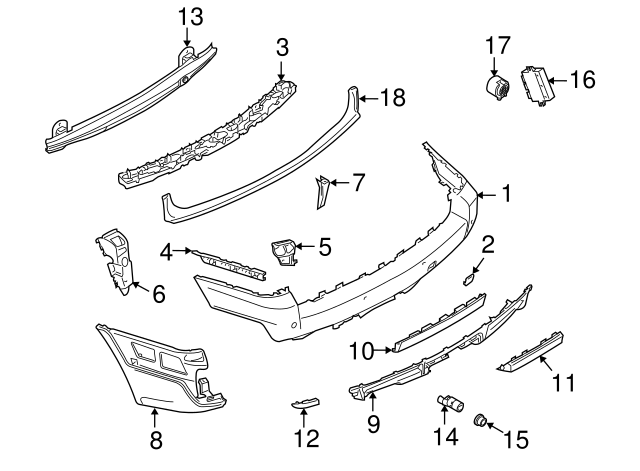 13
3
17
16
18
7
1
4
5
2
6
10
11
8
12
9
14
15