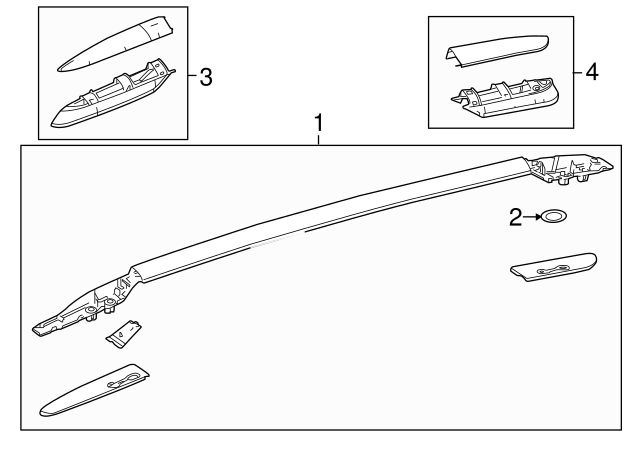 3
4
1
2