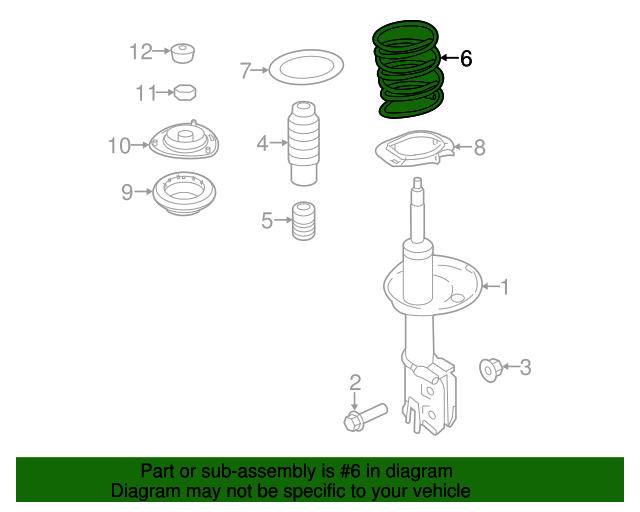 12
7
6
11
10
4
8
9
5
1
3
2

Part or sub-assembly is #6 in diagram
Diagram may not be specific to your vehicle