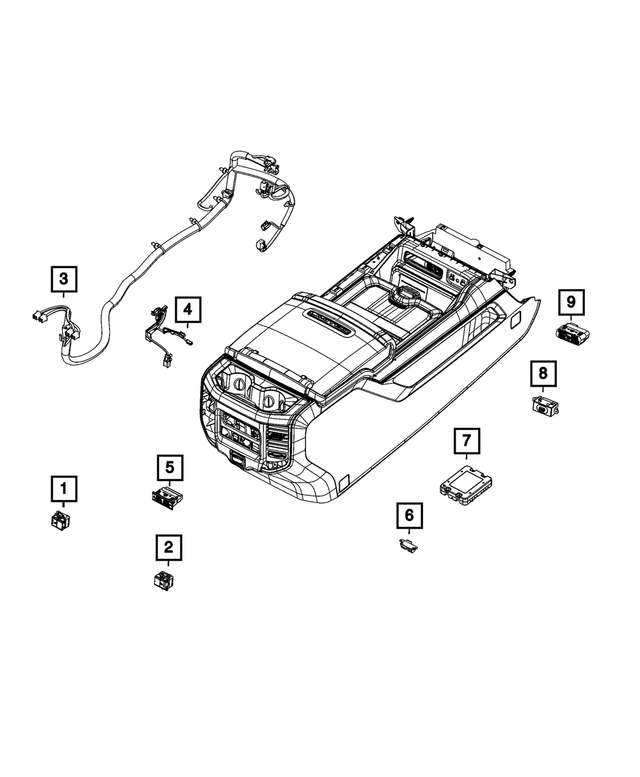 3
4
9
8
7
5
1
6
2