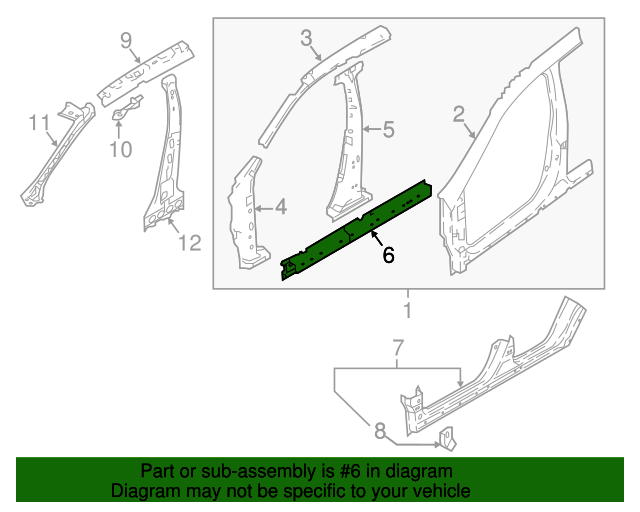 9
11
10
12
3
5
2
4
6
1
7
8

Part or sub-assembly is #6 in diagram
Diagram may not be specific to your vehicle