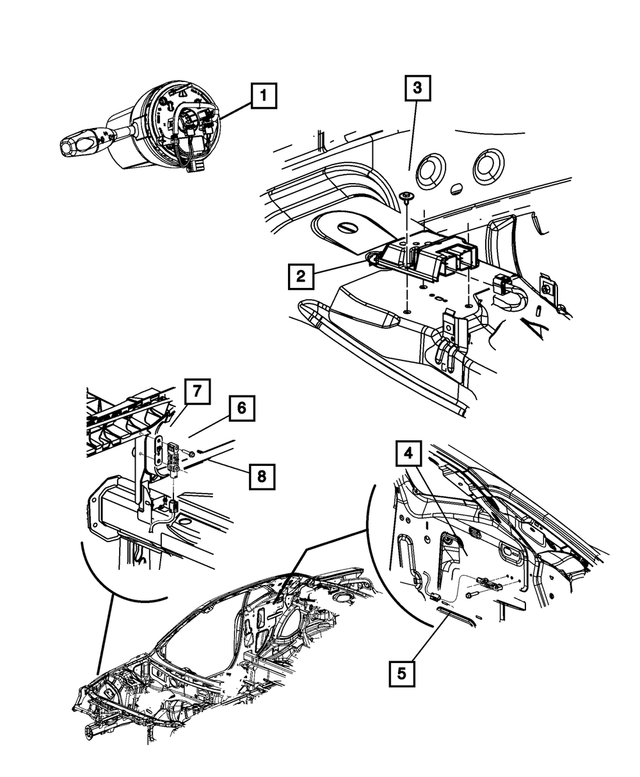 1
3
2
7
6
8
4
5