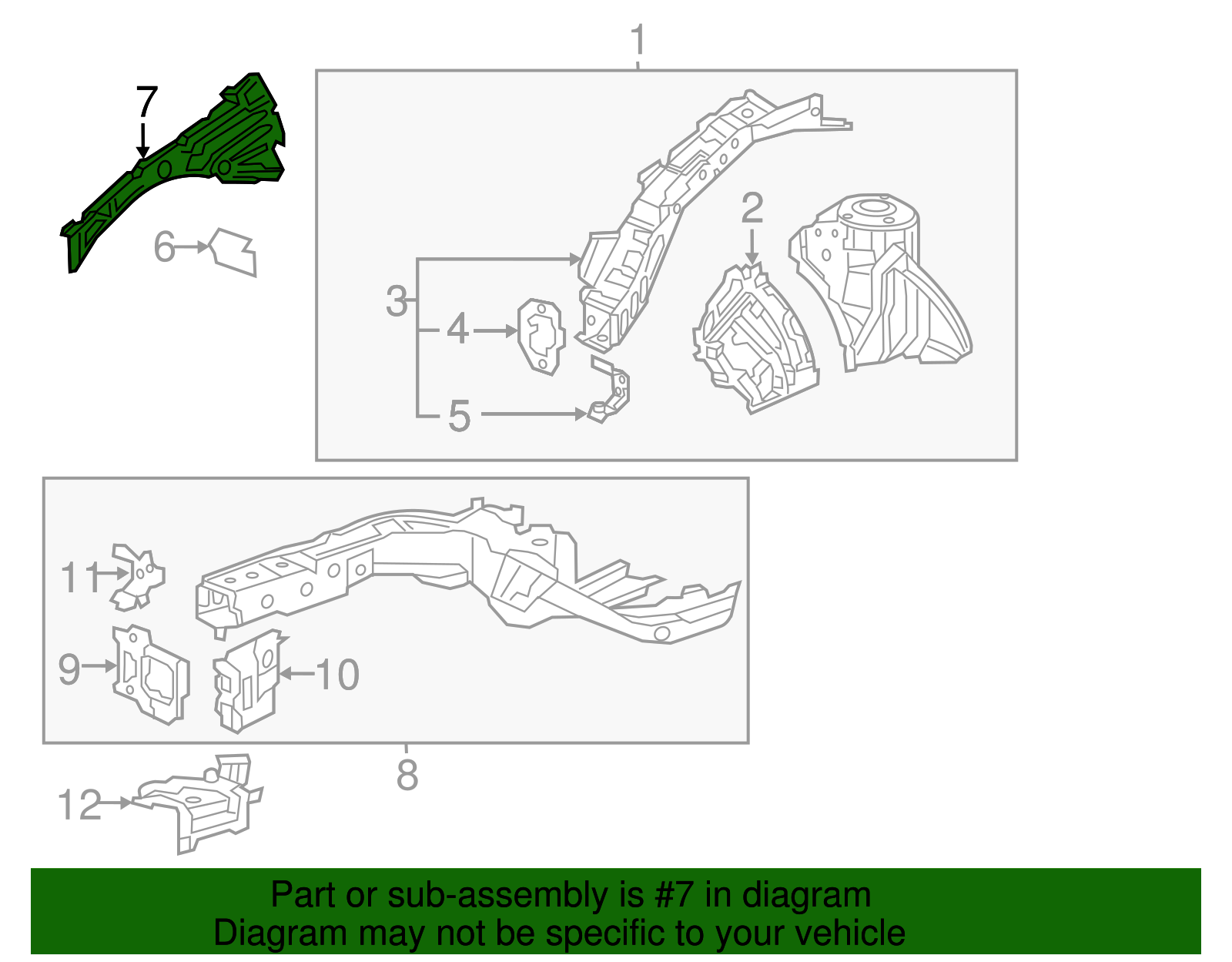 7
6
1
2
3
4
5
11
9
10
8
12

Part or sub-assembly is #7 in diagram
Diagram may not be specific to your vehicle