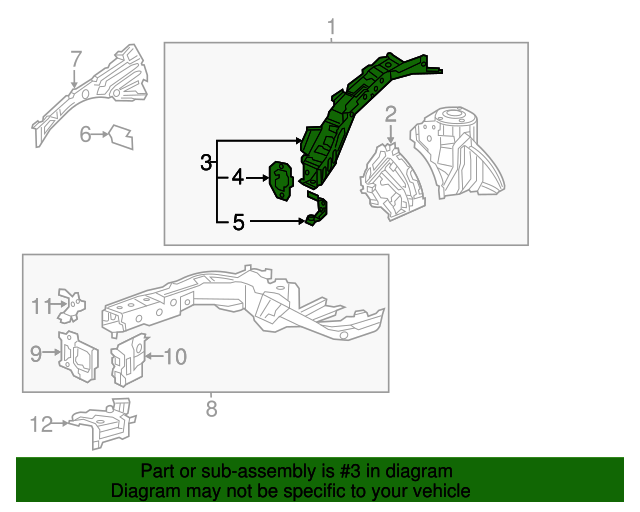 1
7
6
2
3
4
5
11
9
10
8
12

Part or sub-assembly is #3 in diagram
Diagram may not be specific to your vehicle