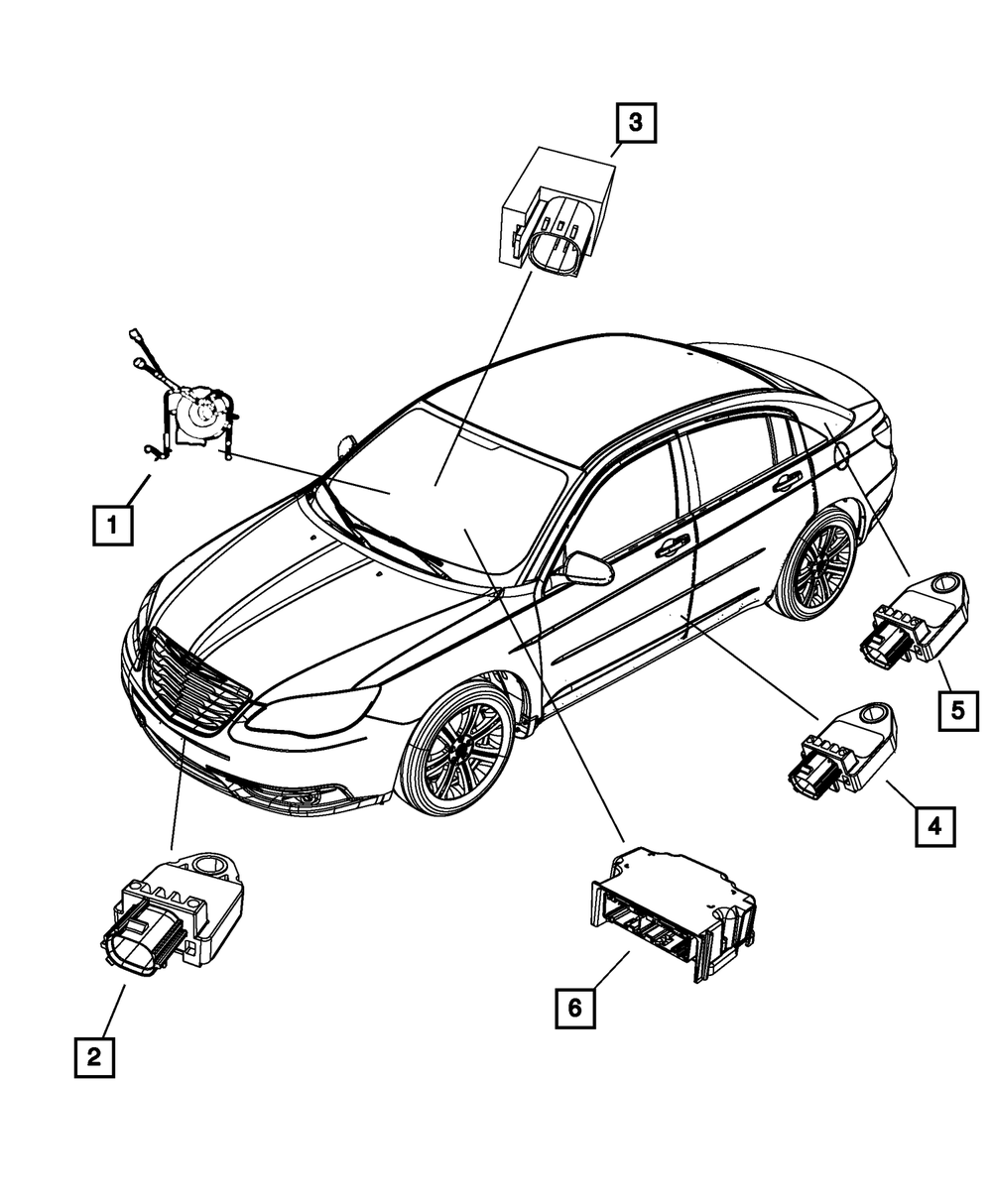 3
1
5
4
2
6