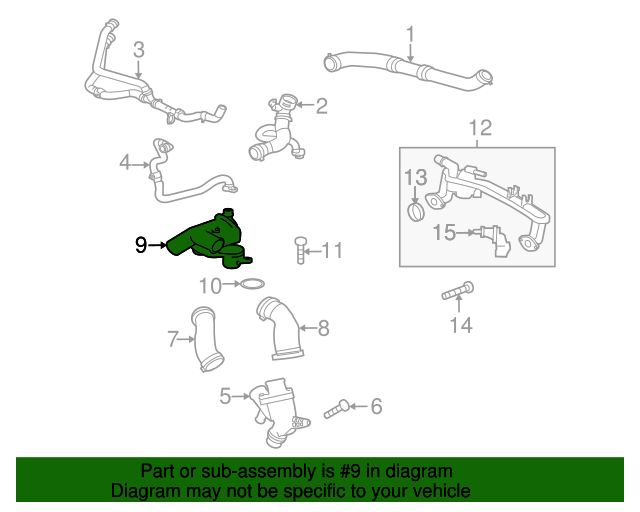 3
1
2
12
4
13
15
9
11
10
14
7
8
5
6

Part or sub-assembly is #9 in diagram
Diagram may not be specific to your vehicle