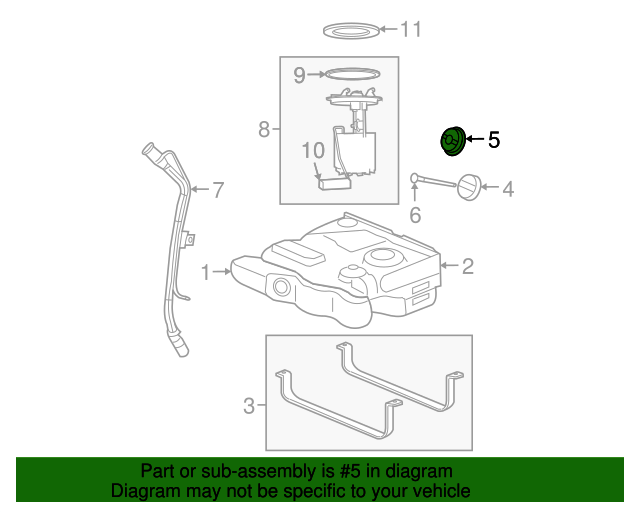 11
9
8
10
5
7
4
6
1
2
3

Part or sub-assembly is #5 in diagram
Diagram may not be specific to your vehicle