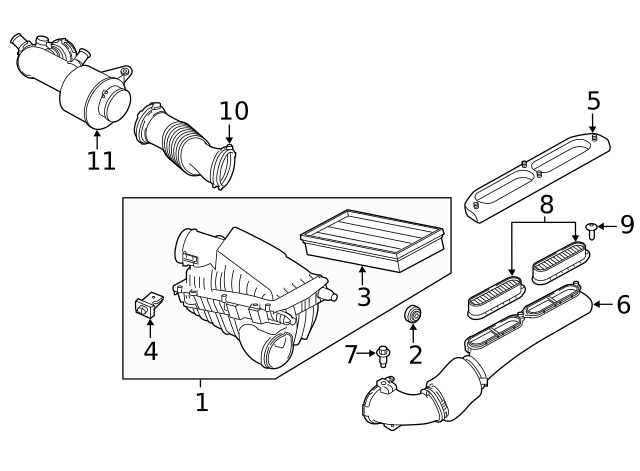 11
10
5
8
9
3
6
4
2
7
1