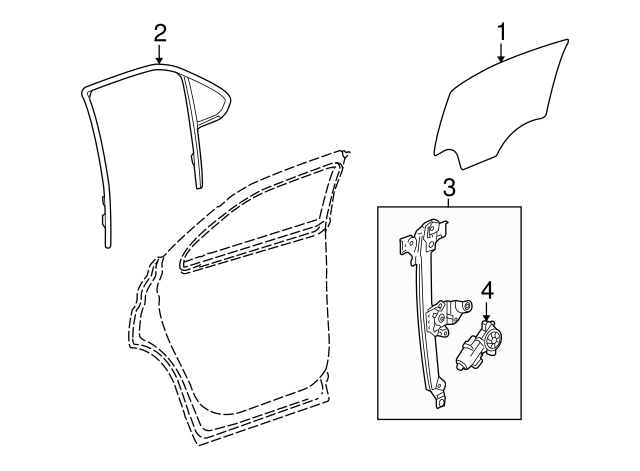 2
1
3
4