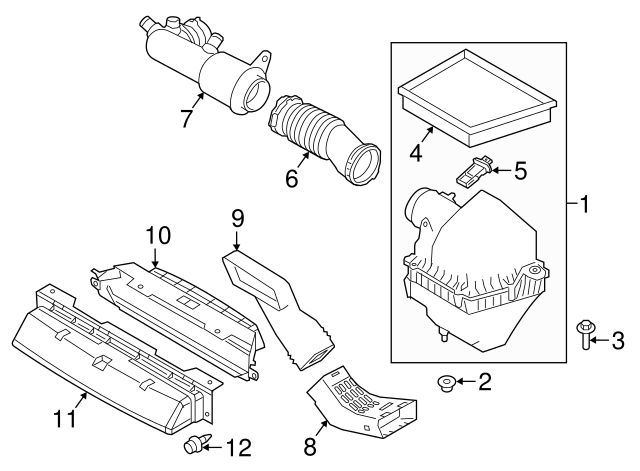 7
6
4
5
1
9
10
3
2
11
12
8