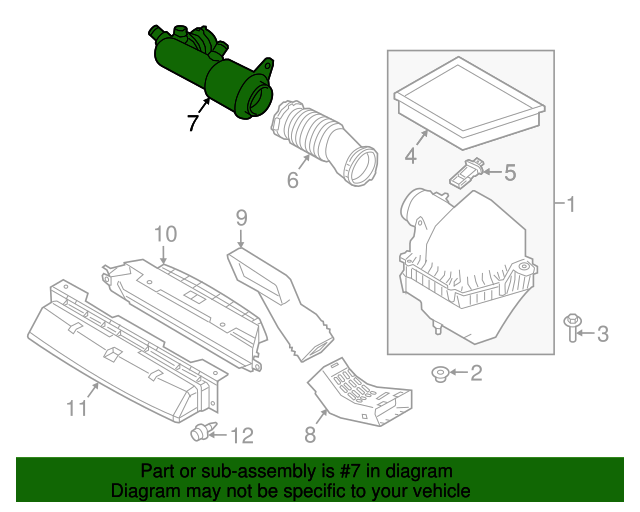 7
6
4
5
1
9
10
3
2
11
12
8

Part or sub-assembly is #7 in diagram
Diagram may not be specific to your vehicle