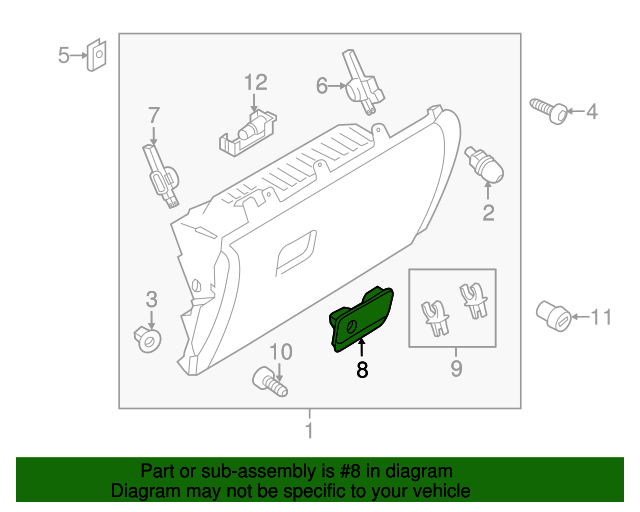 5
12
6
4
7
2
3
11
10
8
9
1

Part or sub-assembly is #8 in diagram
Diagram may not be specific to your vehicle