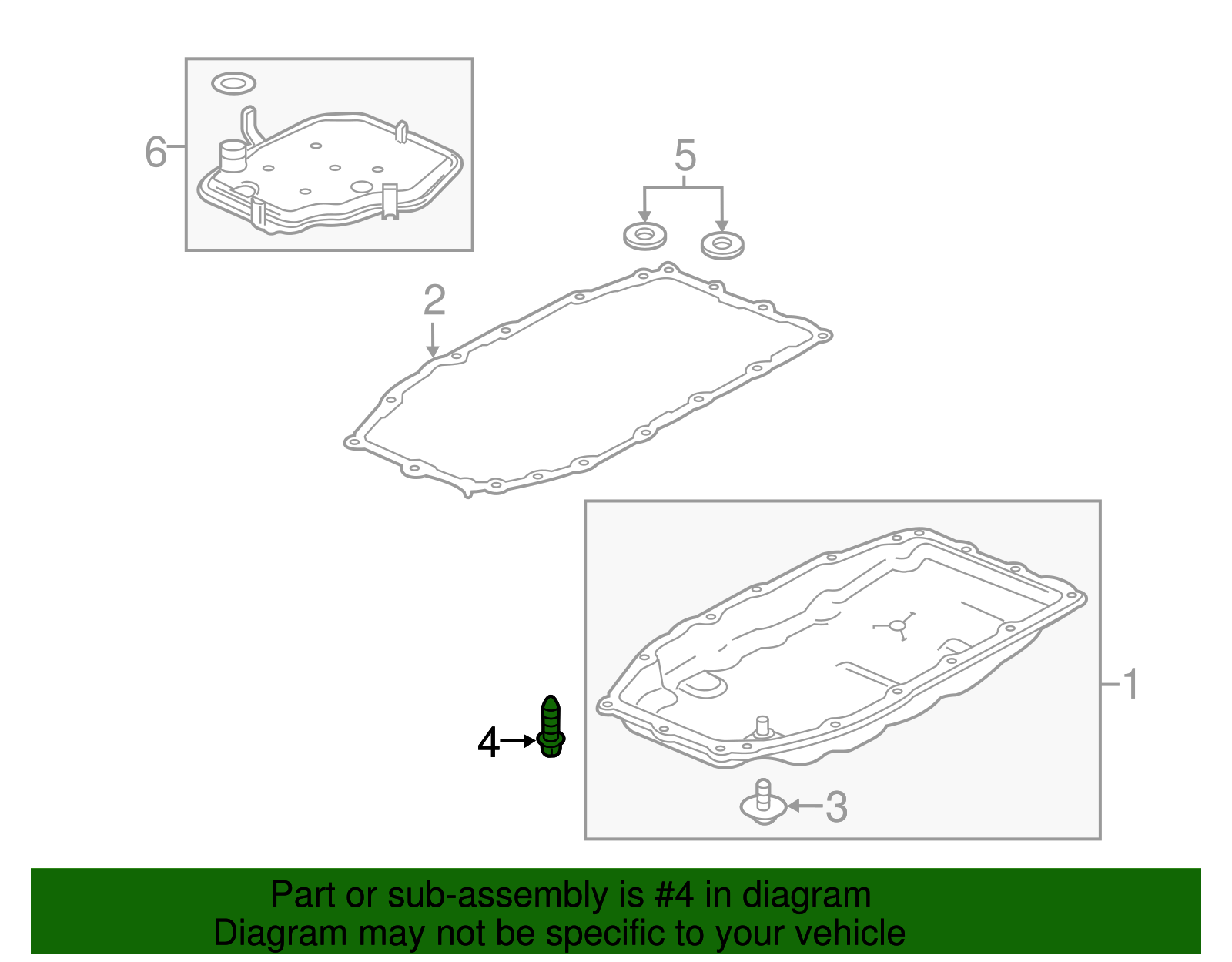 6

5

2

1

4

3

Part or sub-assembly is #4 in diagram
Diagram may not be specific to your vehicle