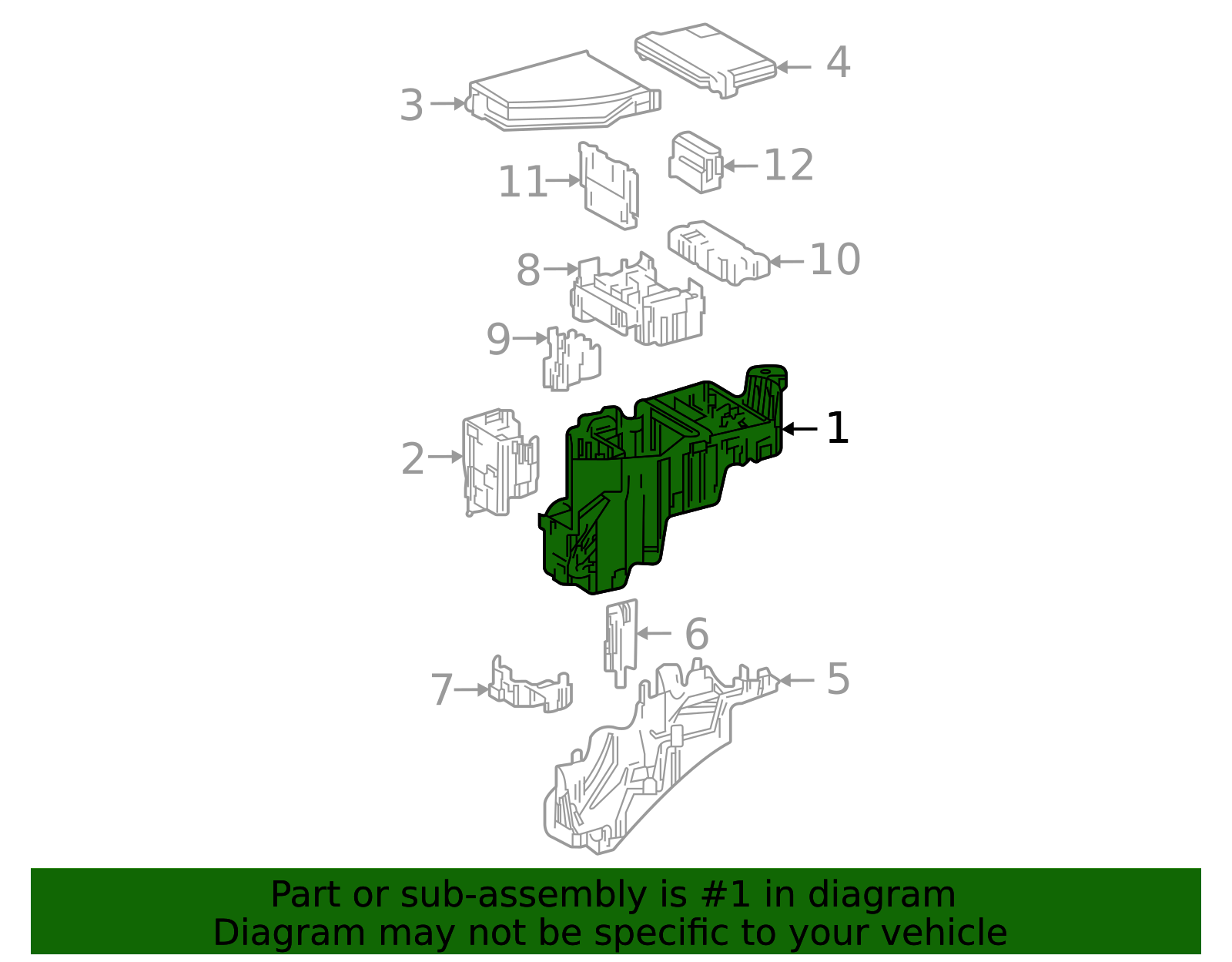 4
3
12
11
10
8
9
1
2
6
5
7

Part or sub-assembly is #1 in diagram
Diagram may not be specific to your vehicle