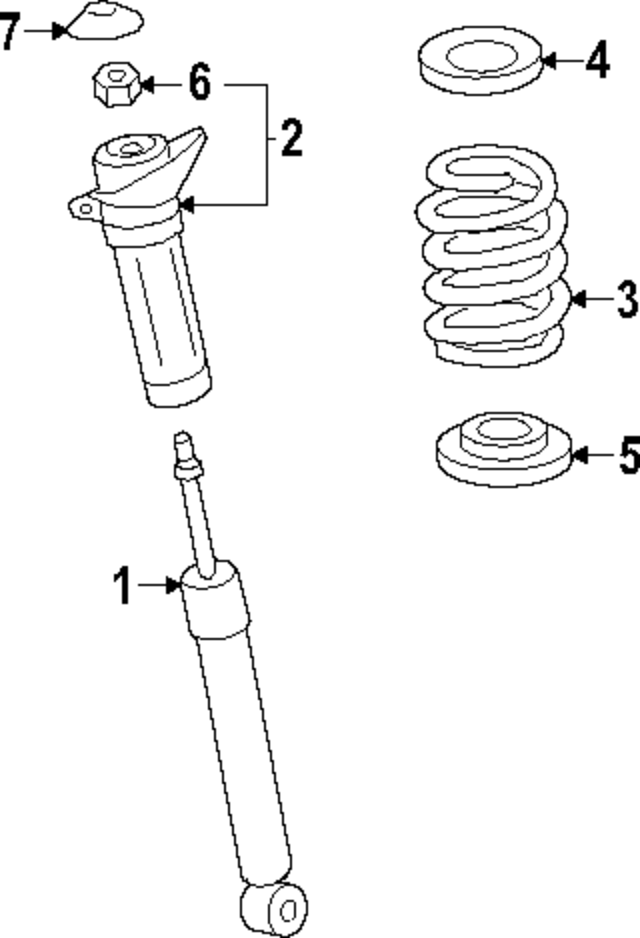 7
6
2
4
3
5
1