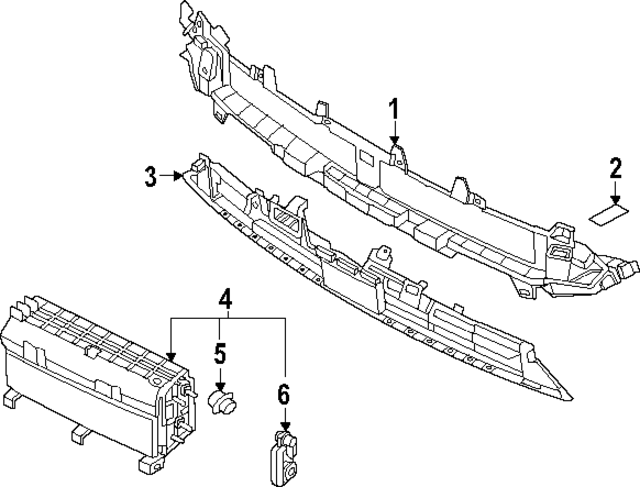 1
2
3
4
5
6