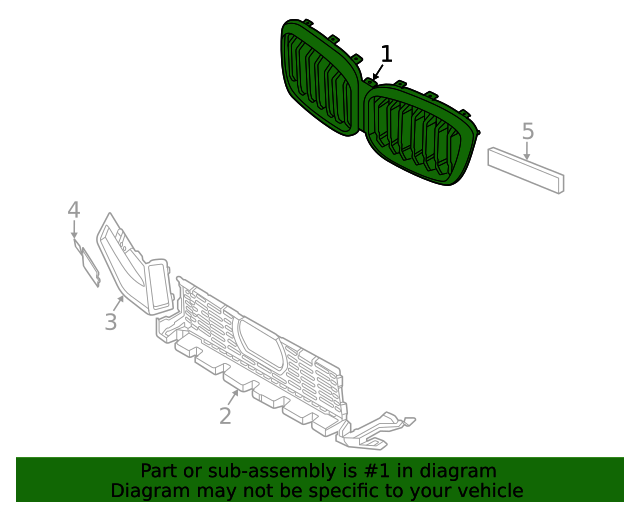 1
5
4
3
2

Part or sub-assembly is #1 in diagram
Diagram may not be specific to your vehicle