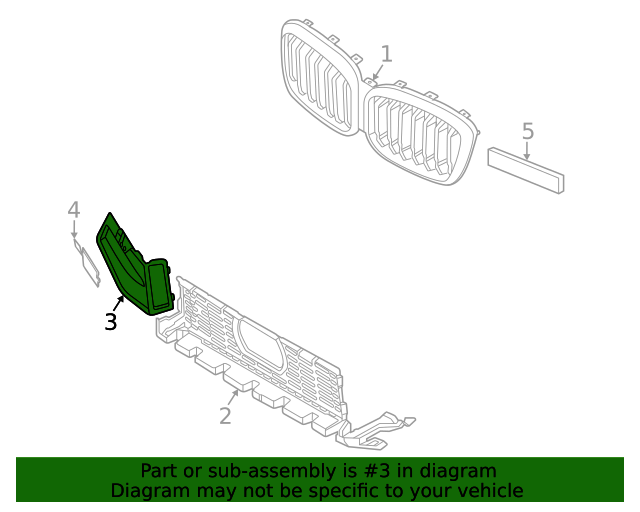 1
5
4
3
2
Part or sub-assembly is #3 in diagram
Diagram may not be specific to your vehicle