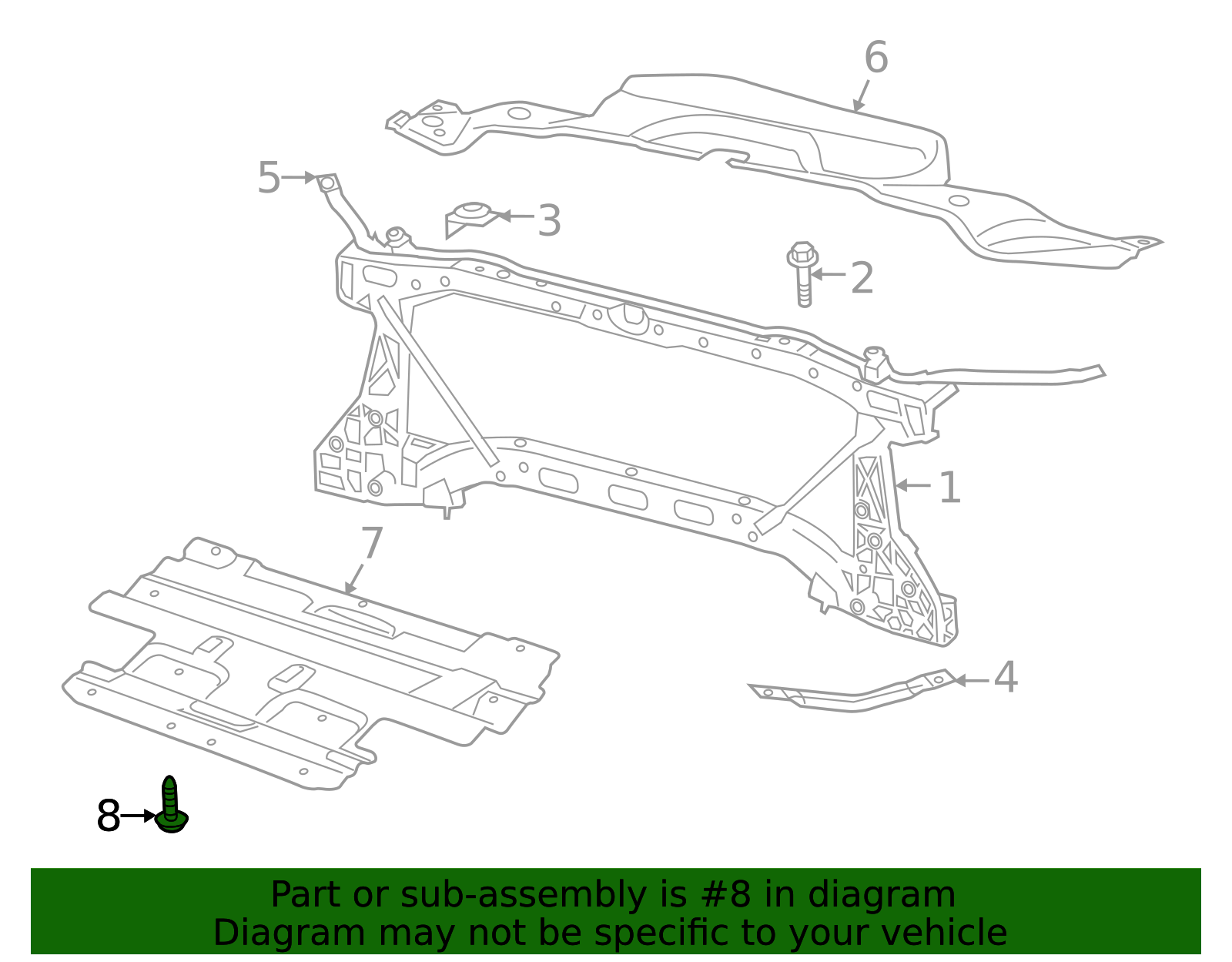 6
5
3
2
1
7
4
8

Part or sub-assembly is #8 in diagram
Diagram may not be specific to your vehicle