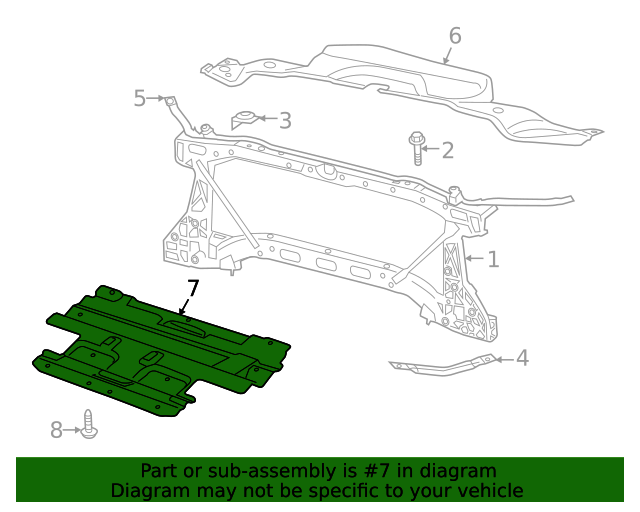 6
5
3
2
1
7
4
8

Part or sub-assembly is #7 in diagram
Diagram may not be specific to your vehicle