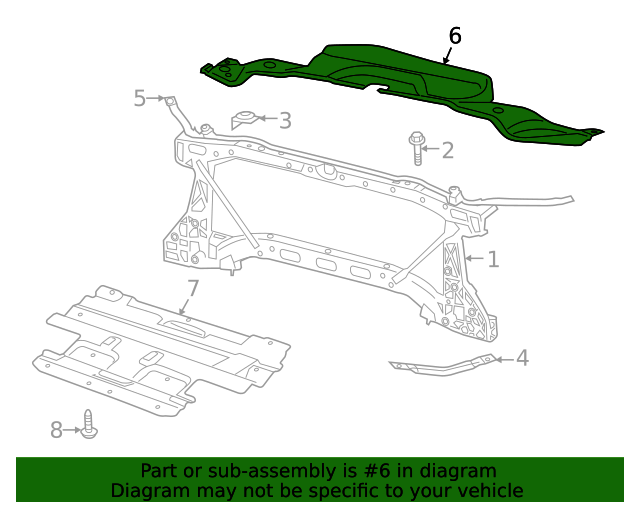 6
5
3
2
1
7
4
8

Part or sub-assembly is #6 in diagram
Diagram may not be specific to your vehicle