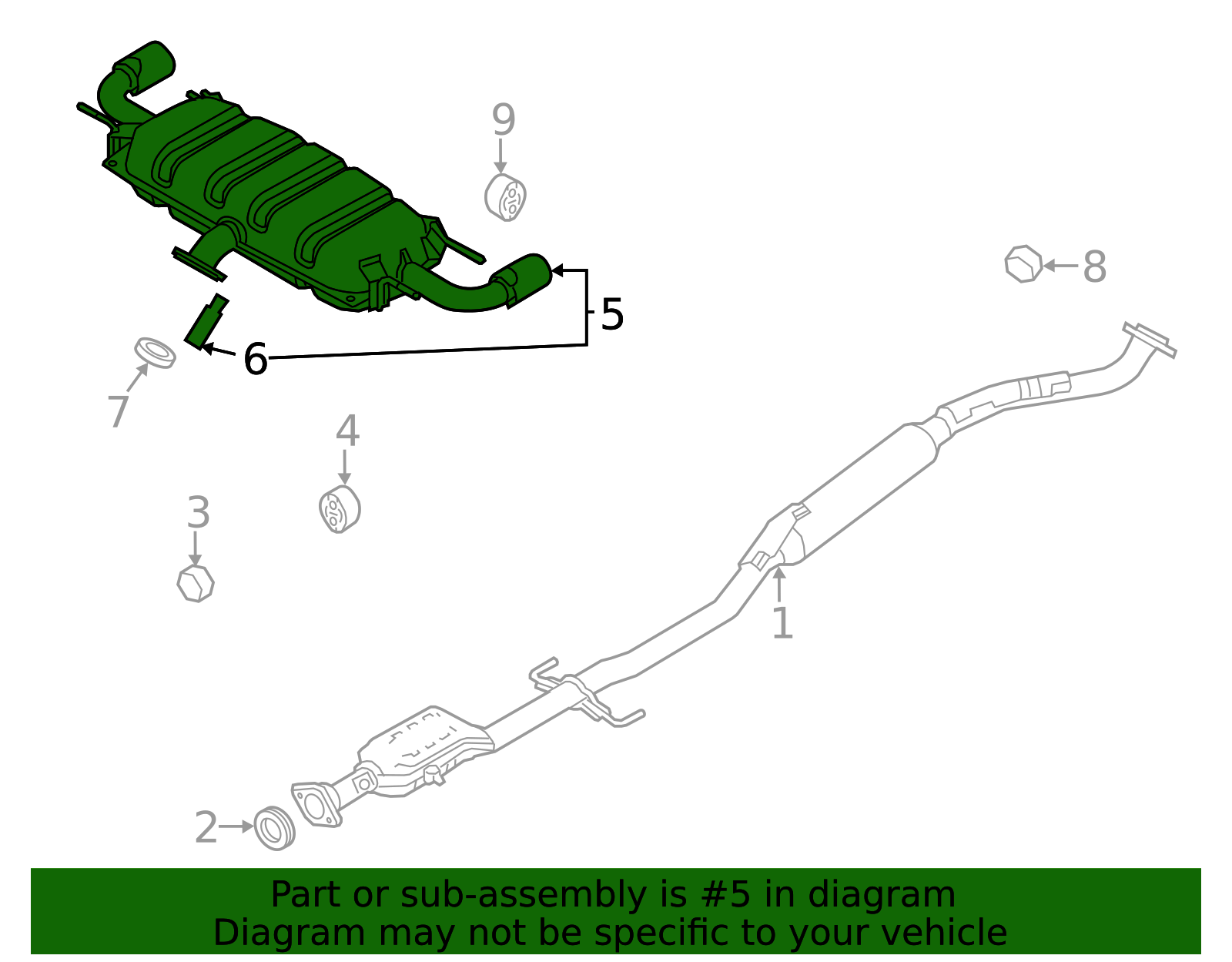 9
8
5
6
7
4
3
1
2

Part or sub-assembly is #5 in diagram
Diagram may not be specific to your vehicle