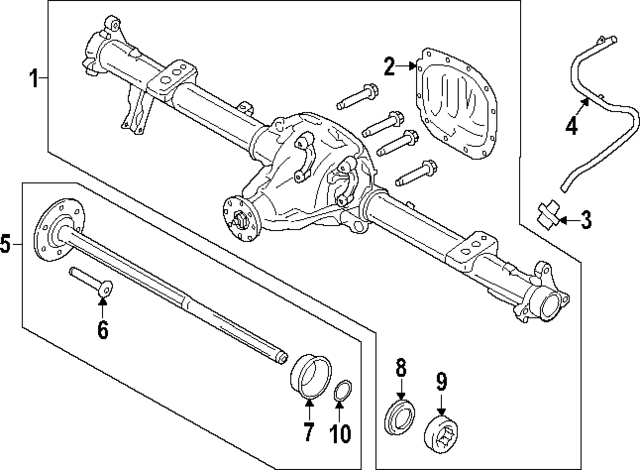 1
2
4
3
5
6
8
9
7
10