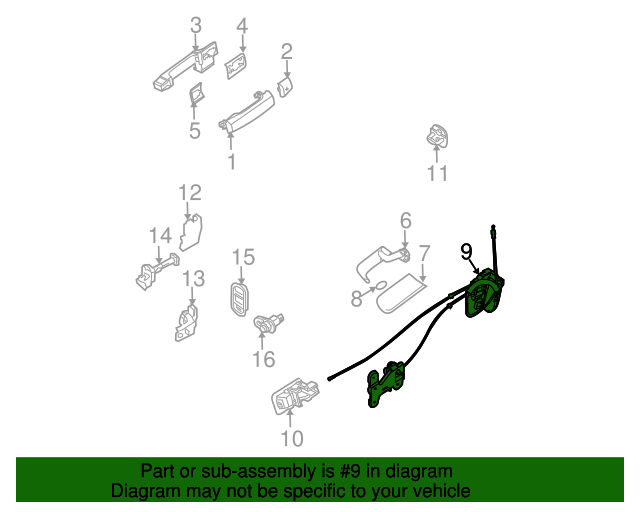 3
4
2
5
1
11
12
14
13
15
16
6
7
8
9
10

Part or sub-assembly is #9 in diagram
Diagram may not be specific to your vehicle