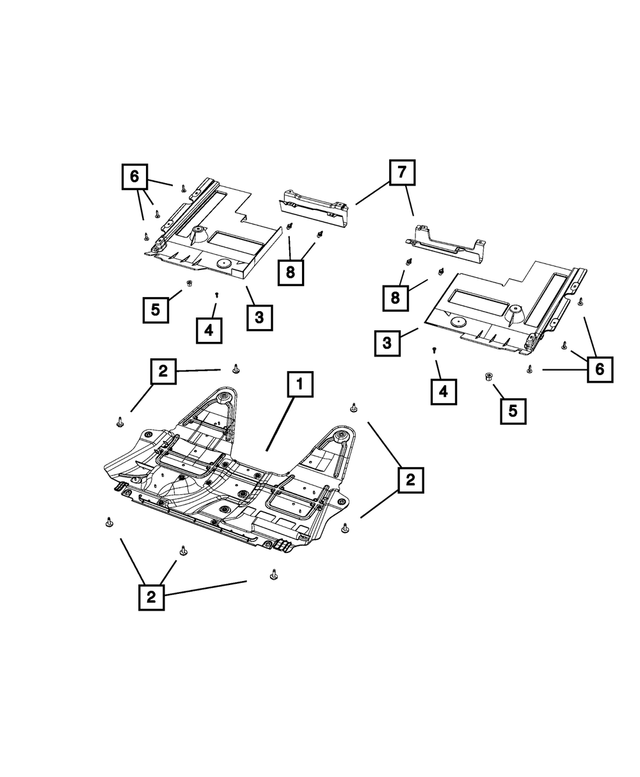 6
7
8
5
4
3
8
3
6
4
5
2
1
2
2