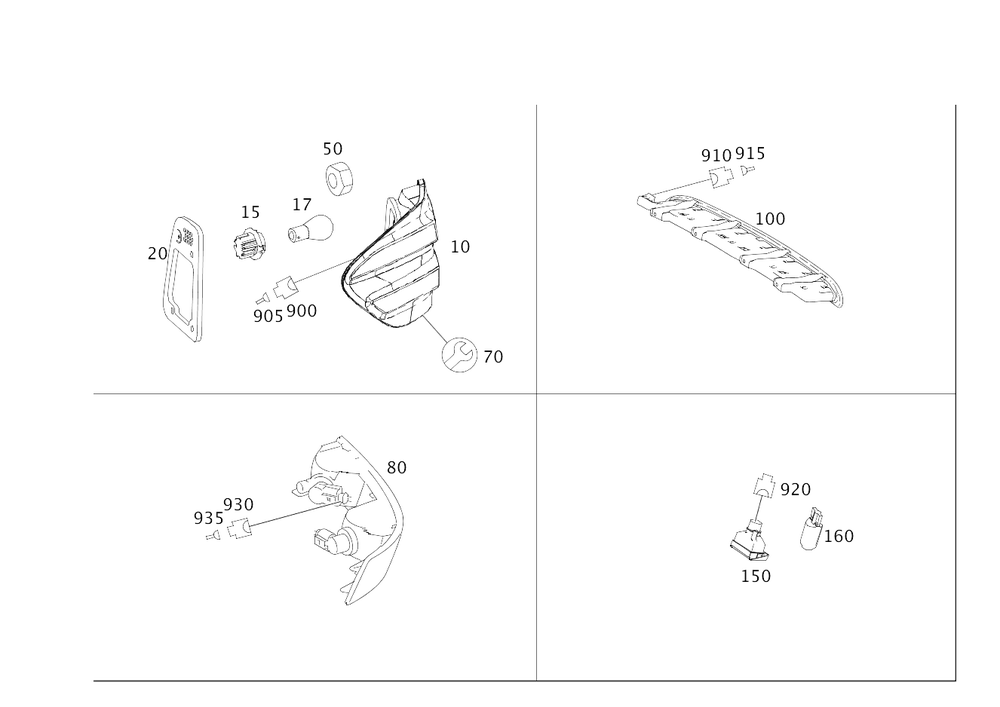 50
15
17
20
10
905
900
70
910
915
100
80
930
935
920
160
150