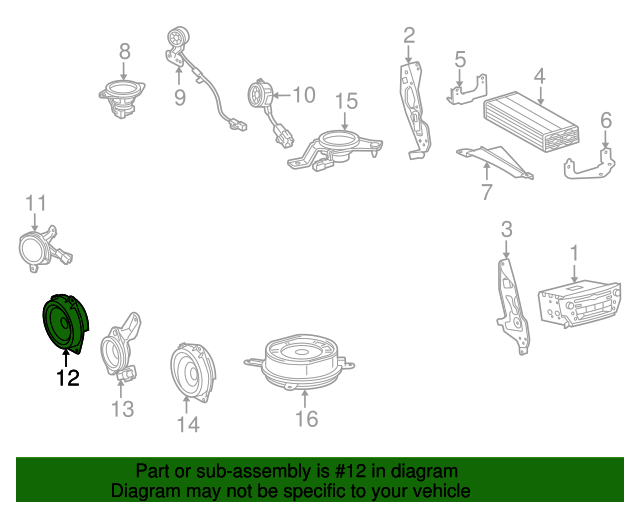 8
9
10
15
2
5
4
6
7
11
3
1
12
13
14
16

Part or sub-assembly is #12 in diagram
Diagram may not be specific to your vehicle