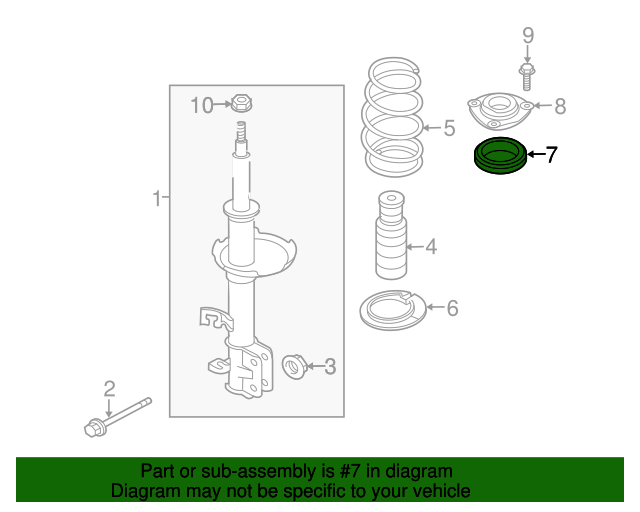 9
10
8
5
7
1
4
6
3
2

Part or sub-assembly is #7 in diagram
Diagram may not be specific to your vehicle