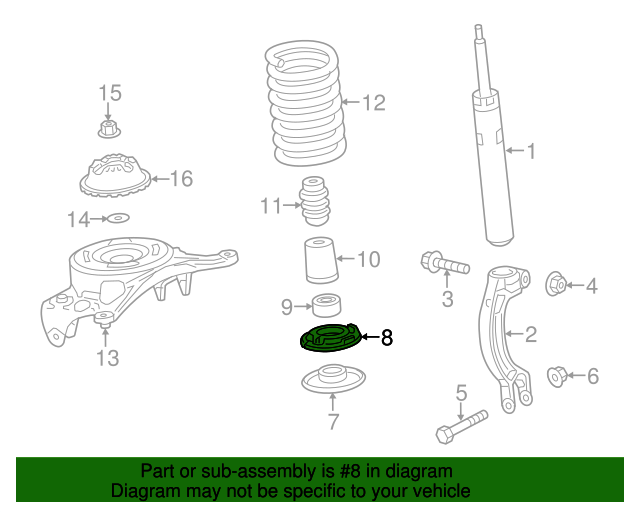 15
16
14
13
12
11
10
9
8
7
1
3
4
2
6
5

Part or sub-assembly is #8 in diagram
Diagram may not be specific to your vehicle