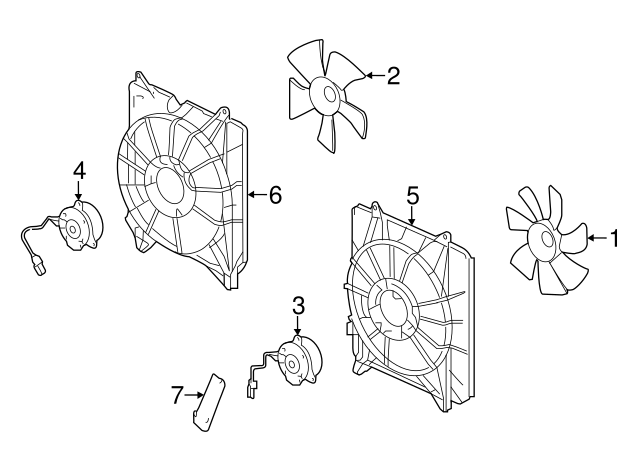 2
4
6
5
1
3
7