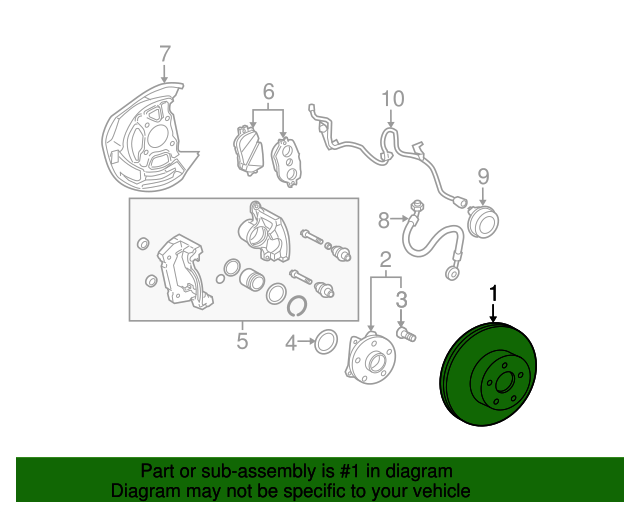 7
6
10
9
8
2
3
1
5
4

Part or sub-assembly is #1 in diagram
Diagram may not be specific to your vehicle