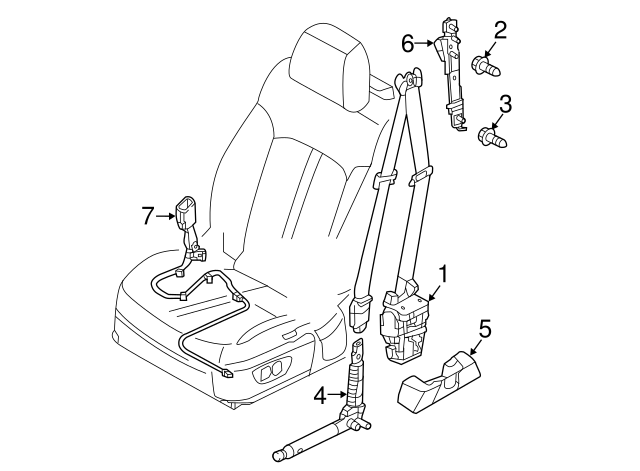 6
2
3
7
1
5
4