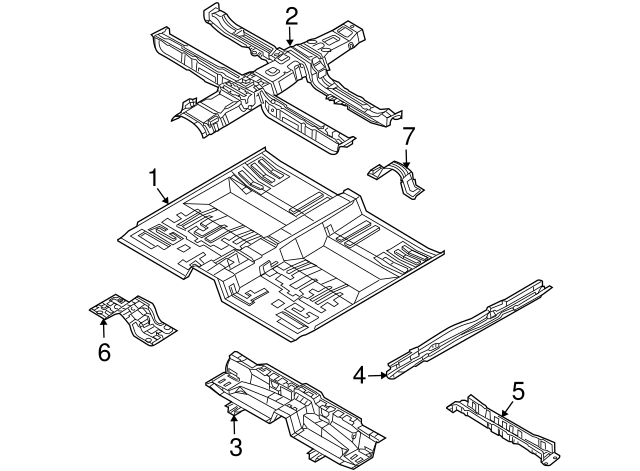 2
7
1
6
4
5
3