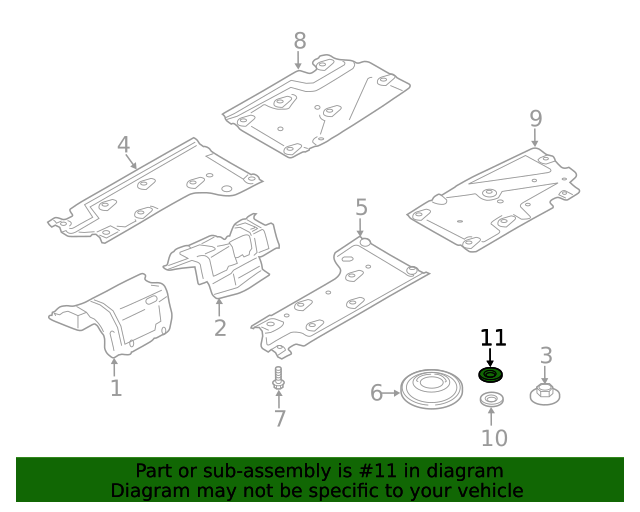 8
4
9
5
2
1
11
3
6
7
10
Part or sub-assembly is #11 in diagram
Diagram may not be specific to your vehicle