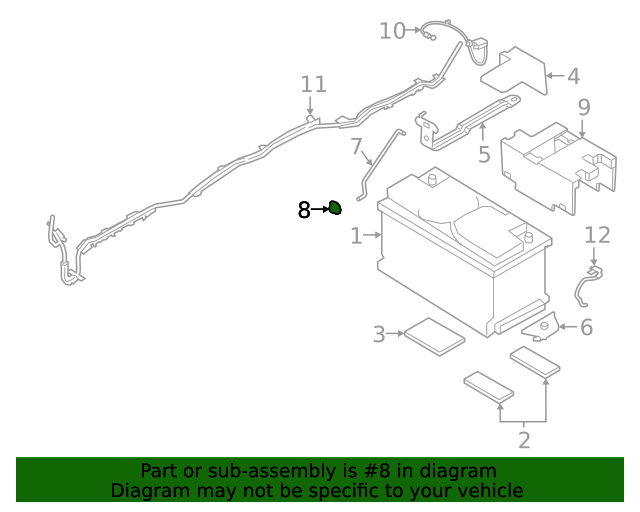 10
4
11
9
7
5
8
1
12
3
6
2

Part or sub-assembly is #8 in diagram
Diagram may not be specific to your vehicle