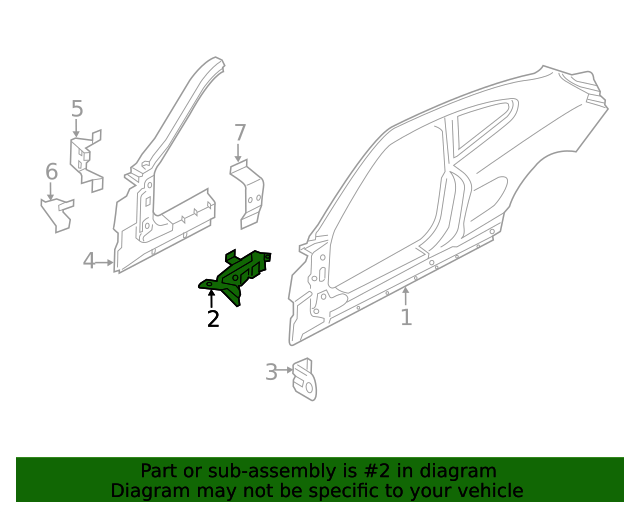 5
7
6
4
2
1
3

Part or sub-assembly is #2 in diagram
Diagram may not be specific to your vehicle