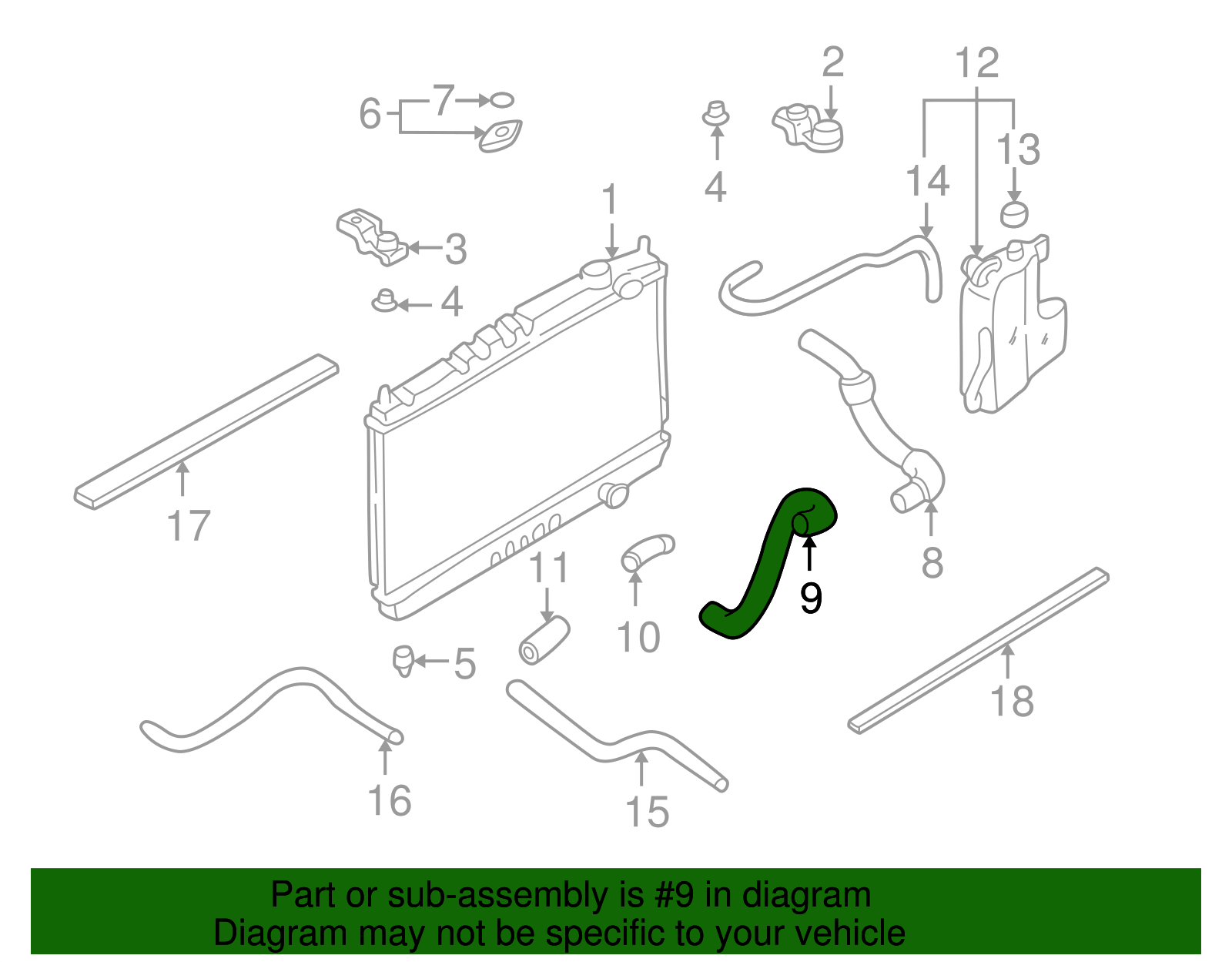 6
7
2
12
4
13
14
1
3
4
17
8
9
11
10
5
18
16
15

Part or sub-assembly is #9 in diagram
Diagram may not be specific to your vehicle