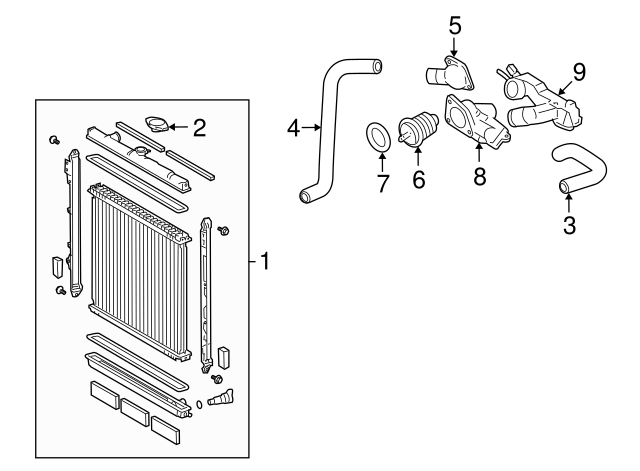 5
9
2
4
7
6
8
3
1