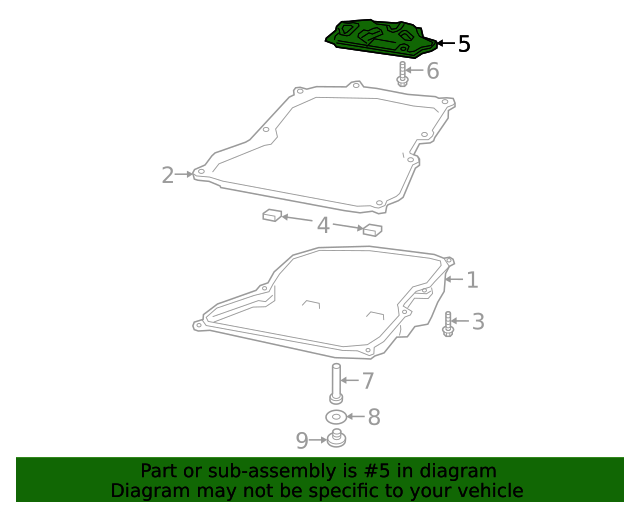 5
6
2
4
1
3
7
8
9

Part or sub-assembly is #5 in diagram
Diagram may not be specific to your vehicle