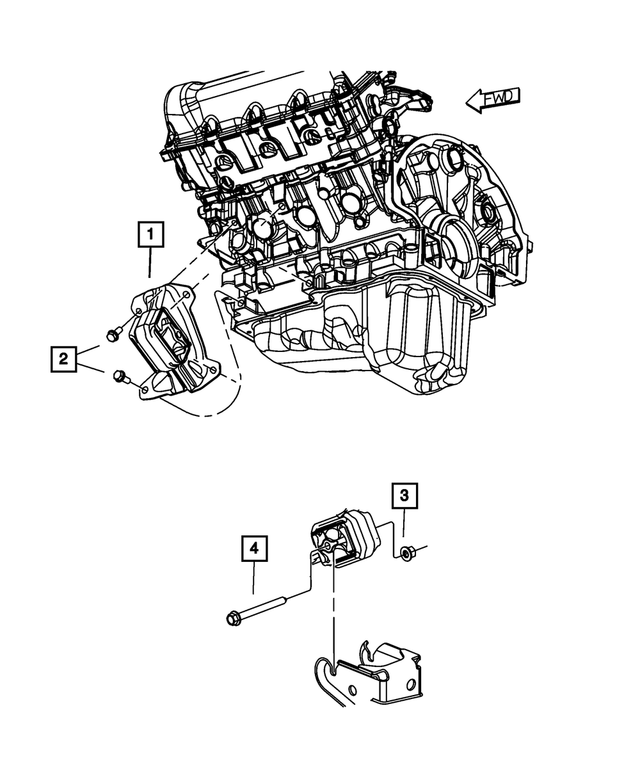 FWD
1
2
3
4