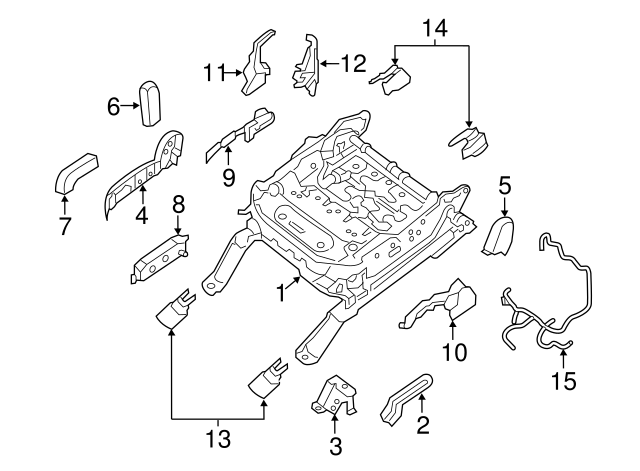 14
11
12
6
9
7
4
8
5
1
10
15
13
3
2