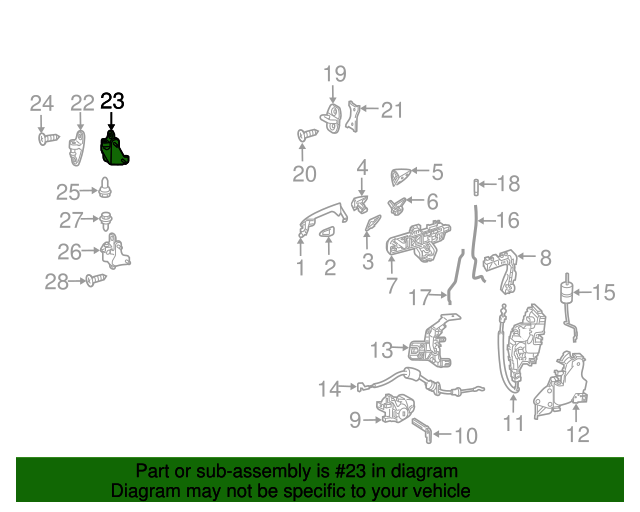 24 22 23
25
27
26
28
19
21
20
4
5
6
18
16
1 2 3
7
8
17
15
13
14
9
10
11
12

Part or sub-assembly is #23 in diagram
Diagram may not be specific to your vehicle