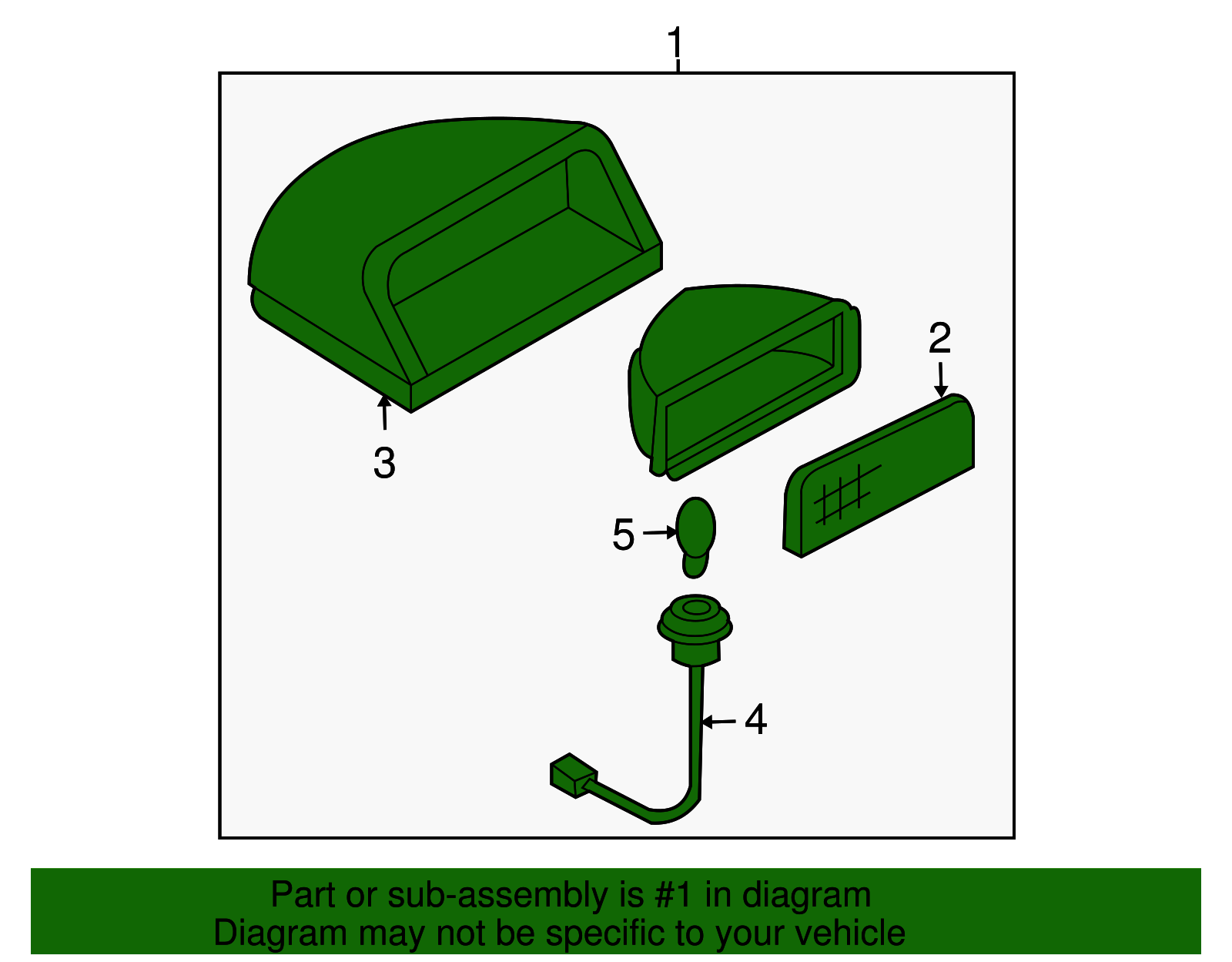 1

2

3

5

4

Part or sub-assembly is #1 in diagram
Diagram may not be specific to your vehicle